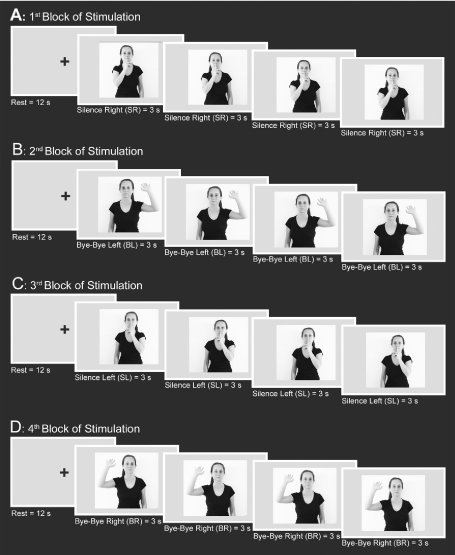 A: 1$^{st}$ Block of Stimulation

+

Rest = 12 s

Silence Right (SR) = 3 s

Silence Right (SR) = 3 s

Silence Right (SR) = 3 s

Silence Right (SR) = 3 s

B: 2$^{nd}$ Block of Stimulation

+

Rest = 12 s

Bye-Bye Left (BL) = 3 s

Bye-Bye Left (BL) = 3 s

Bye-Bye Left (BL) = 3 s

Bye-Bye Left (BL) = 3 s

C: 3$^{rd}$ Block of Stimulation

+

Rest = 12 s

Silence Left (SL) = 3 s

Silence Left (SL) = 3 s

Silence Left (SL) = 3 s

Silence Left (SL) = 3 s

D: 4$^{th}$ Block of Stimulation

+

Rest = 12 s

Bye-Bye Right (BR) = 3 s

Bye-Bye Right (BR) = 3 s

Bye-Bye Right (BR) = 3 s

Bye-Bye Right (BR) = 3 s