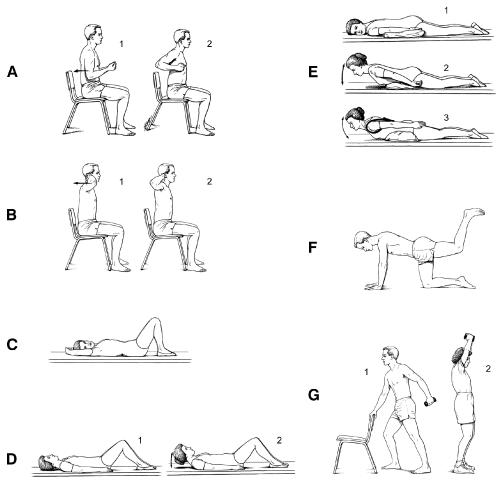 A 1 2

B 1 2

C

D 1 2

E 1 2 3

F

G 1 2