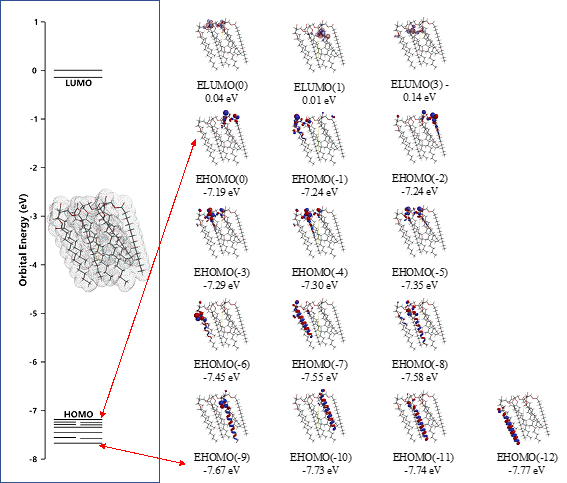 1
0
-1
-2
-3
-4
-5
-6
-7
-8
Orbital Energy (eV)
LUMO
HOMO

ELUMO(0)
0.04 eV

ELUMO(1)
0.01 eV

ELUMO(3) -
0.14 eV

EHOMO(0)
-7.19 eV

EHOMO(-1)
-7.24 eV

EHOMO(-2)
-7.24 eV

EHOMO(-3)
-7.29 eV

EHOMO(-4)
-7.30 eV

EHOMO(-5)
-7.35 eV

EHOMO(-6)
-7.45 eV

EHOMO(-7)
-7.55 eV

EHOMO(-8)
-7.58 eV

EHOMO(-9)
-7.67 eV

EHOMO(-10)
-7.73 eV

EHOMO(-11)
-7.74 eV

EHOMO(-12)
-7.77 eV