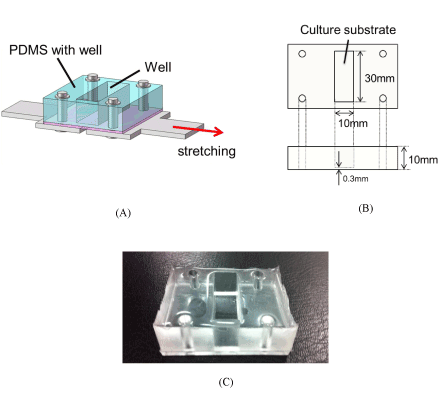 PDMS with well

Well

stretching

(A)

Culture substrate

30mm

10mm

10mm

0.3mm

(B)

(C)