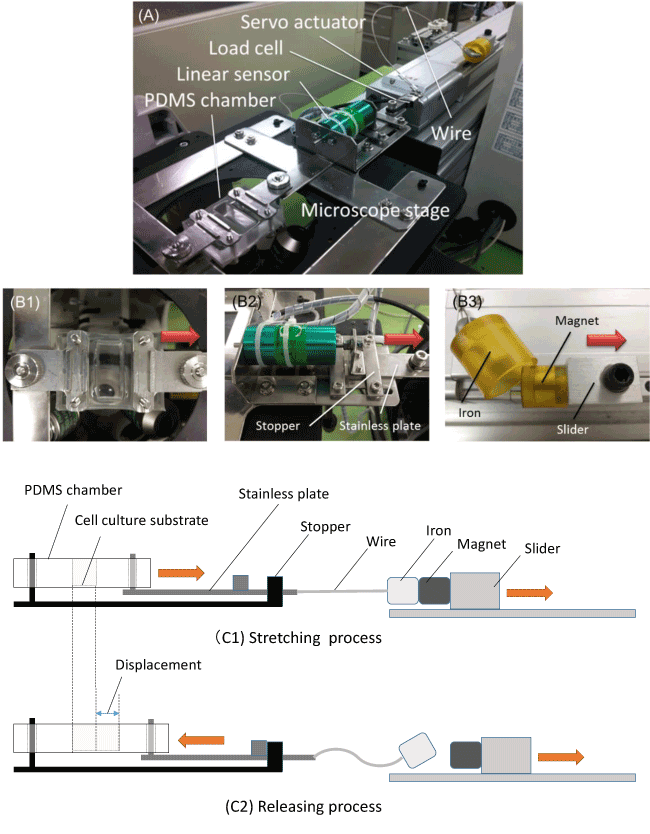 (A)
Servo actuator
Load cell
Linear sensor
PDMS chamber
Wire
Microscope stage

(B1)

(B2)
Stopper
Stainless plate

(B3)
Magnet
Iron
Slider

PDMS chamber
Cell culture substrate
Stainless plate
Stopper
Wire
Iron
Magnet
Slider

(C1) Stretching process

Displacement

(C2) Releasing process