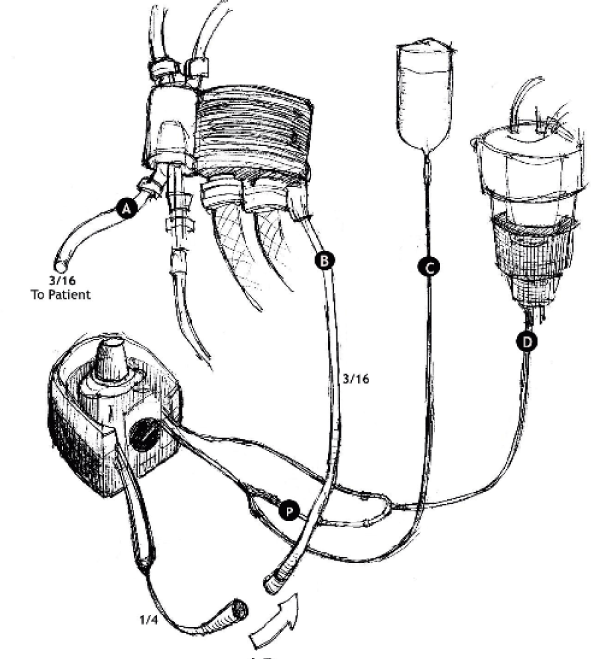 A
3/16
To Patient
B
C
D
3/16
P
1/4