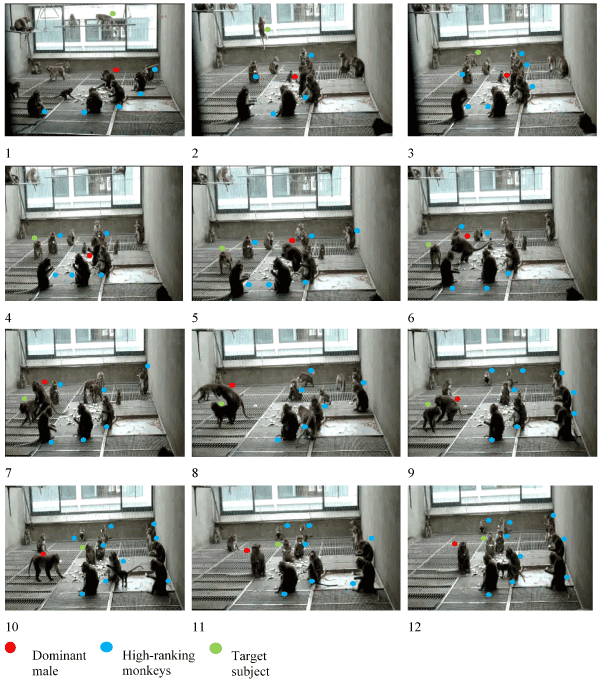 1
2
3
4
5
6
7
8
9
10
11
12

Dominant male
High-ranking monkeys
Target subject