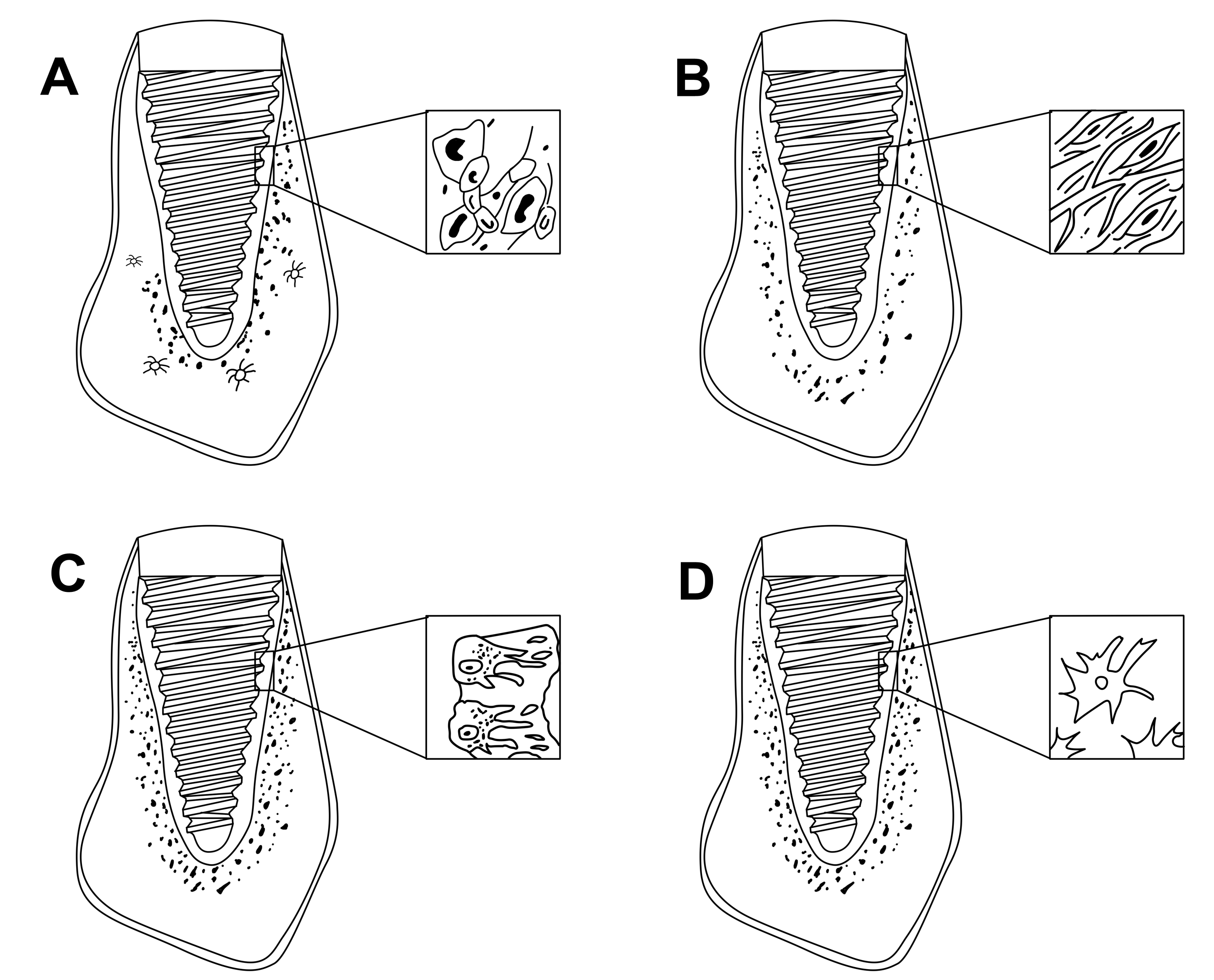 A

B

C

D